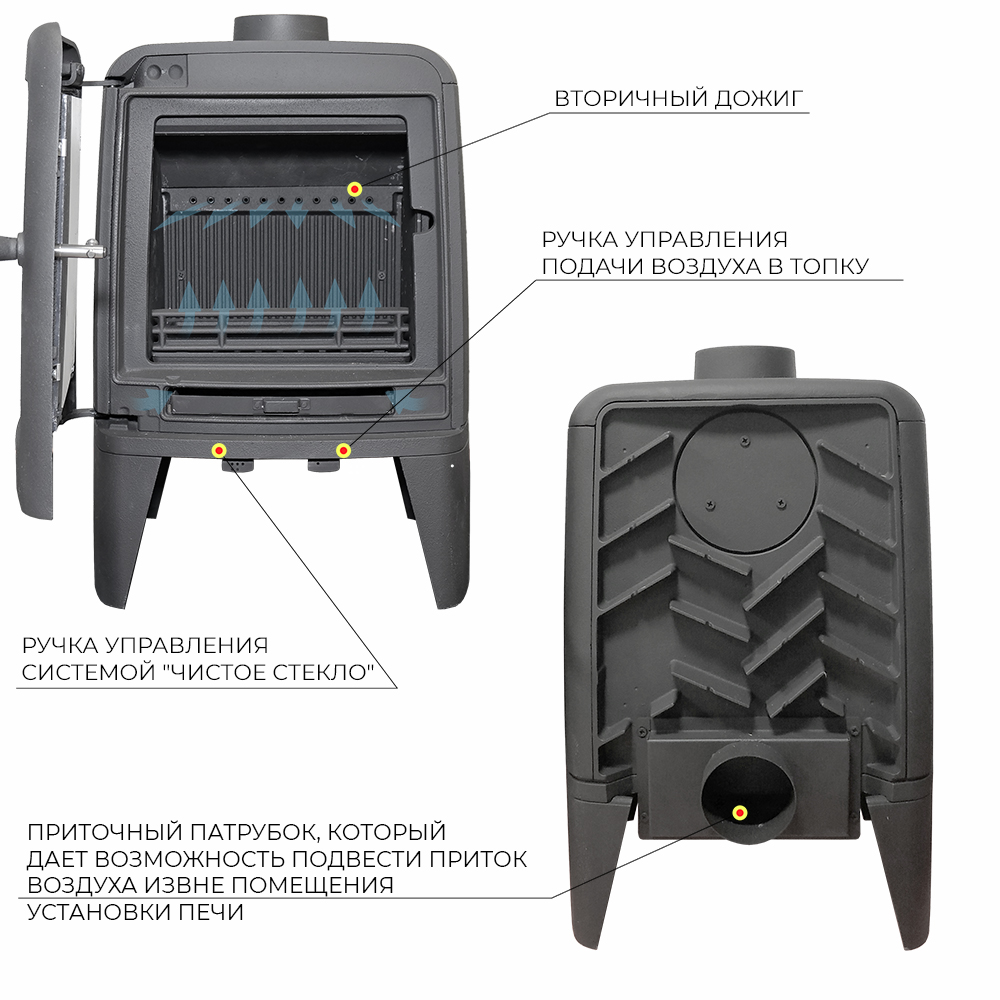 ВТОРИЧНЫЙ ДОЖИГ

РУЧКА УПРАВЛЕНИЯ ПОДАЧИ ВОЗДУХА В ТОПКУ

РУЧКА УПРАВЛЕНИЯ СИСТЕМОЙ "ЧИСТОЕ СТЕКЛО"

ПРИТОЧНЫЙ ПАТРУБОК, КОТОРЫЙ ДАЕТ ВОЗМОЖНОСТЬ ПОДВЕСТИ ПРИТОК ВОЗДУХА ИЗВНЕ ПОМЕЩЕНИЯ УСТАНОВКИ ПЕЧИ